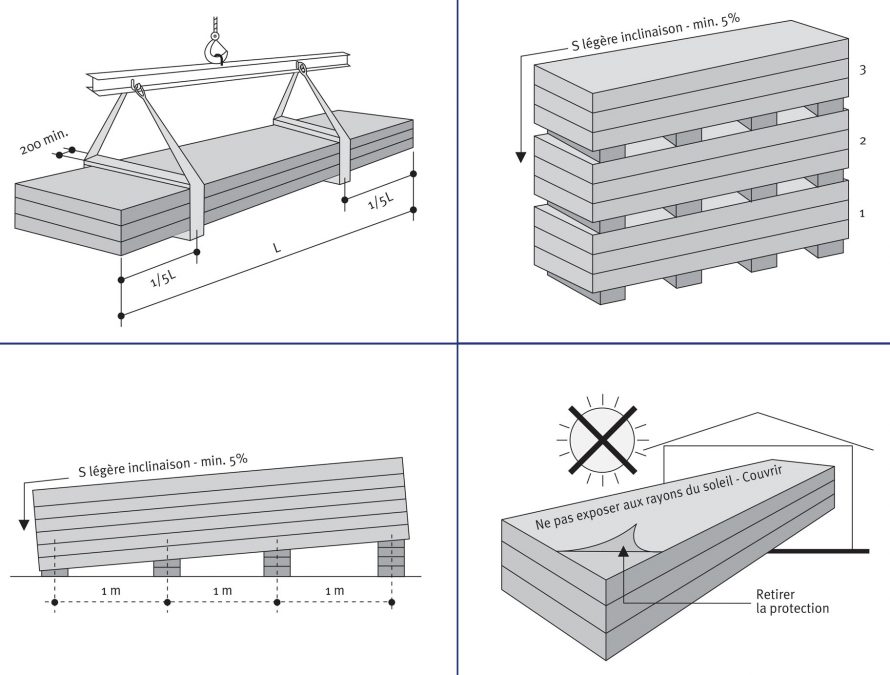 200 min.

1/5L

L

1/5L

S légère inclinaison - min. 5%

3

2

1

S légère inclinaison - min. 5%

1 m

1 m

1 m

Ne pas exposer aux rayons du soleil - Couvrir

Retirer la protection